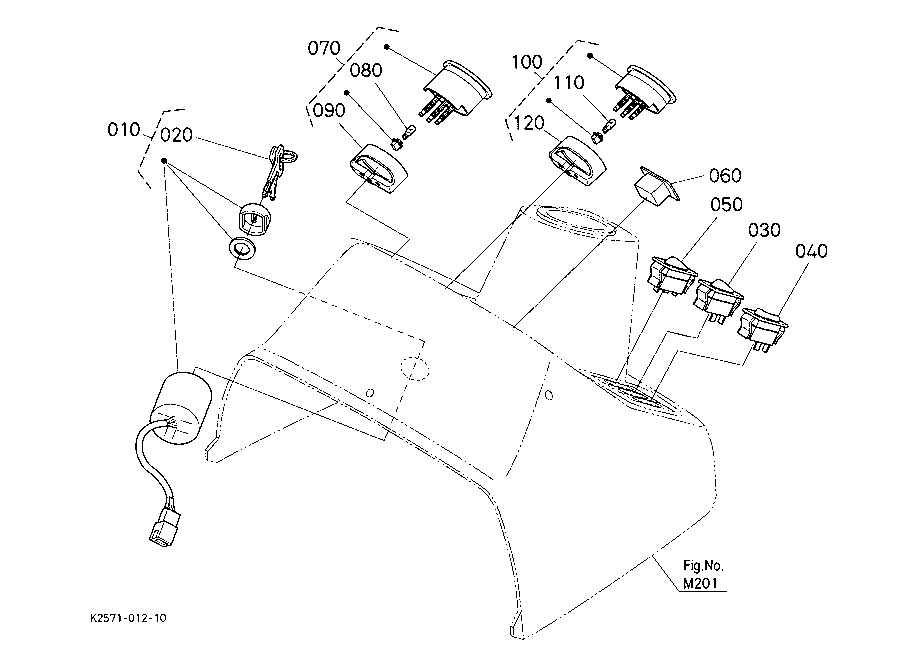 070
080
090
100
110
120
010
020
060
050
030
040
Fig.No.
M201
K2571-012-10